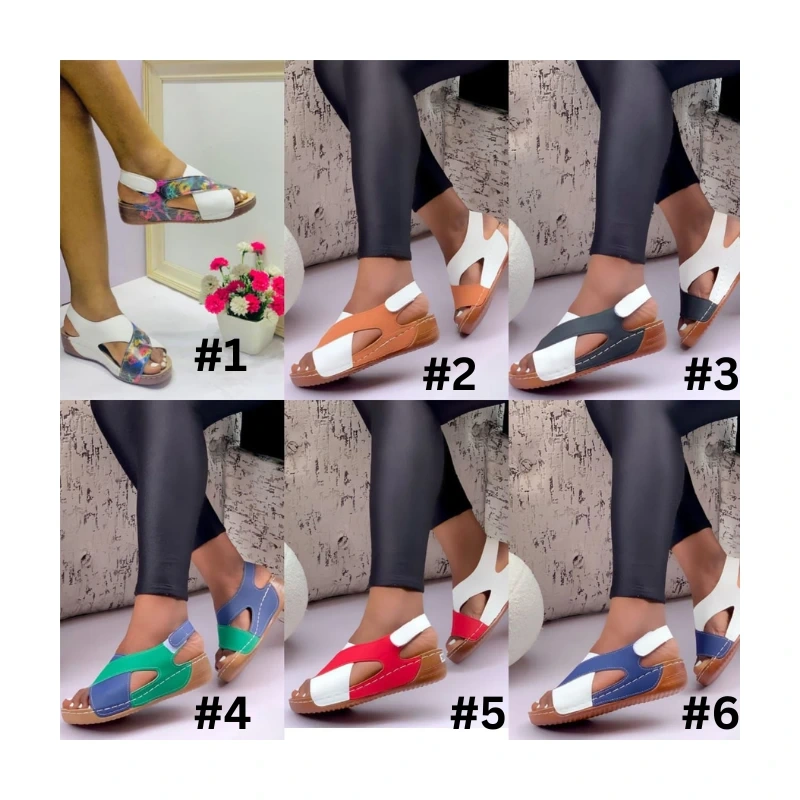 #1

#2

#3

#4

#5

#6